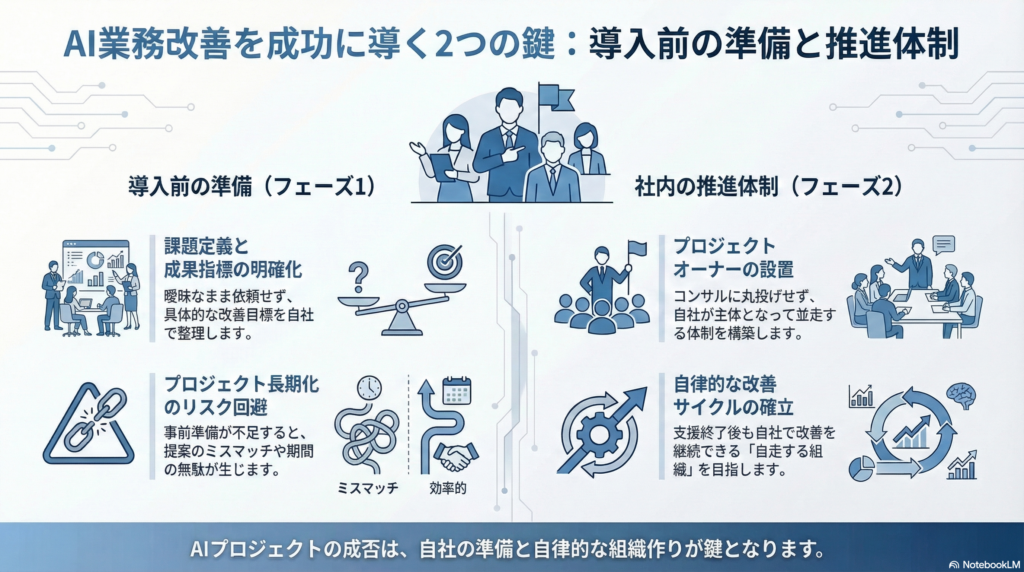 AI業務改善を成功に導く2つの鍵：導入前の準備と推進体制

導入前の準備（フェーズ1）

課題定義と成果指標の明確化

曖昧なまま依頼せず、具体的な改善目標を自社で整理します。

プロジェクト長期化のリスク回避

事前準備が不足すると、提案のミスマッチや期間の無駄が生じます。

ミスマッチ

効率的

社内の推進体制（フェーズ2）

プロジェクトオーナーの設置

コンサルに丸投げせず、自社が主体となって並走する体制を構築します。

自律的な改善サイクルの確立

支援終了後も自社で改善を継続できる「自走する組織」を目指します。

AIプロジェクトの成否は、自社の準備と自律的な組織作りが鍵となります。

NotebookLM