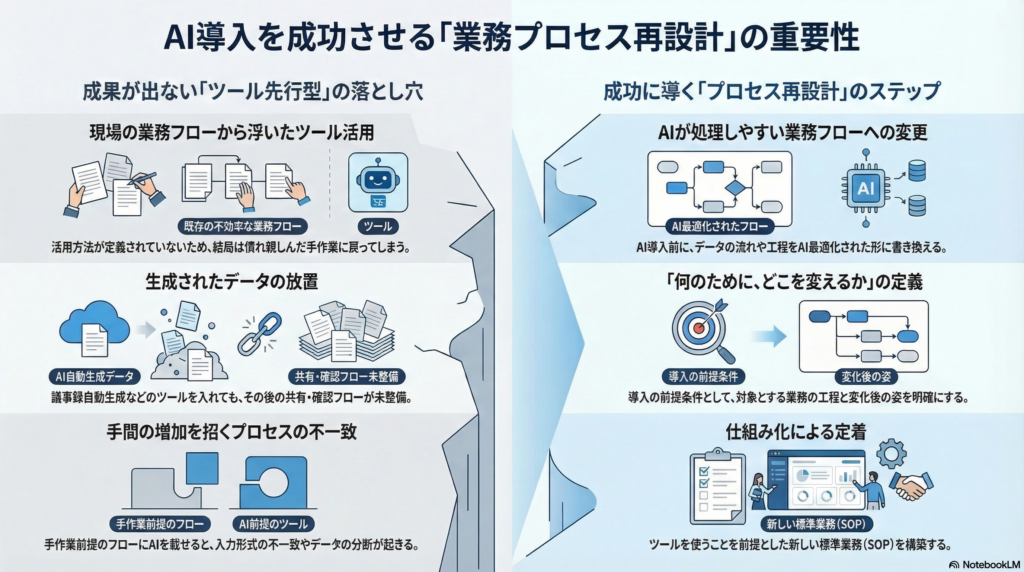 AI導入を成功させる「業務プロセス再設計」の重要性

成果が出ない「ツール先行型」の落とし穴

現場の業務フローから浮いたツール活用

既存の不効率な業務フロー

ツール

活用方法が定義されていないため、結局は慣れ親しんだ手作業に戻ってしまう。

生成されたデータの放置

AI自動生成データ

共有・確認フロー未整備

議事録自動生成などのツールを入れても、その後の共有・確認フローが未整備。

手間の増加を招くプロセスの不一致

手作業前提のフロー

AI前提のツール

手作業前提のフローにAIを載せると、入力形式の不一致やデータの分断が起きる。

成功に導く「プロセス再設計」のステップ

AIが処理しやすい業務フローへの変更

AI最適化されたフロー

AI

AI導入前に、データの流れや工程をAI最適化された形に書き換える。

「何のために、どこを変えるか」の定義

導入の前提条件

変化後の姿

導入の前提条件として、対象とする業務の工程と変化後の姿を明確にする。

仕組み化による定着

新しい標準業務(SOP)

ツールを使うことを前提とした新しい標準業務(SOP)を構築する。

NotebookLM