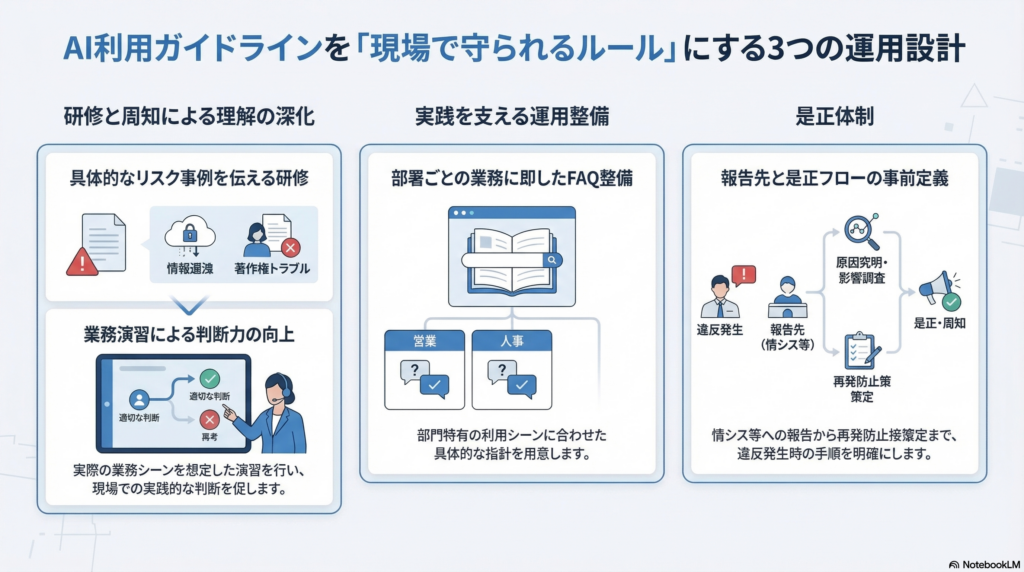 AI利用ガイドラインを「現場で守られるルール」にする3つの運用設計

研修と周知による理解の深化

具体的なリスク事例を伝える研修

情報漏洩

著作権トラブル

業務演習による判断力の向上

適切な判断

適切な判断

再考

実際の業務シーンを想定した演習を行い、現場での実践的な判断を促します。

実践を支える運用整備

部署ごとの業務に即したFAQ整備

営業

人事

部門特有の利用シーンに合わせた具体的な指針を用意します。

是正体制

報告先と是正フローの事前定義

違反発生

報告先（情シス等）

原因究明・影響調査

再発防止策策定

是正・周知

情シス等への報告から再発防止接策定まで、違反発生時の手順を明確にします。

NotebookLM