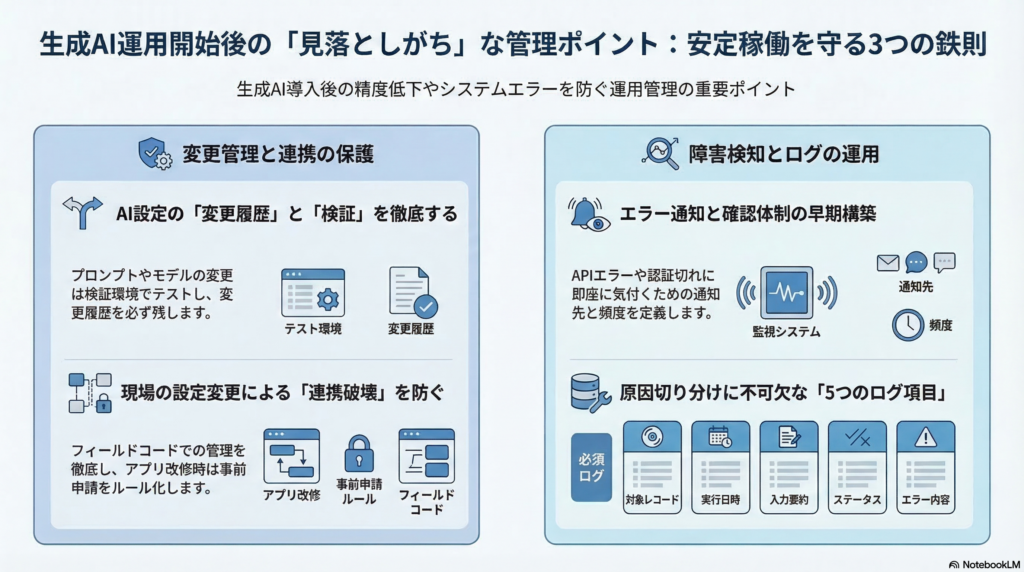 生成AI運用開始後の「見落としがち」な管理ポイント：安定稼働を守る3つの鉄則

生成AI導入後の精度低下やシステムエラーを防ぐ運用管理の重要ポイント

変更管理と連携の保護

AI設定の「変更履歴」と「検証」を徹底する

プロンプトやモデルの変更は検証環境でテストし、変更履歴を必ず残します。

テスト環境

変更履歴

現場の設定変更による「連携破壊」を防ぐ

フィールドコードでの管理を徹底し、アプリ改修時は事前申請をルール化します。

アプリ改修

事前申請ルール

フィールドコード

障害検知とログの運用

エラー通知と確認体制の早期構築

APIエラーや認証切れに即座に気付くための通知先と頻度を定義します。

監視システム

通知先

頻度

原因切り分けに不可欠な「5つのログ項目」

必須ログ

対象レコード

実行日時

入力要約

ステータス

エラー内容

NotebookLM