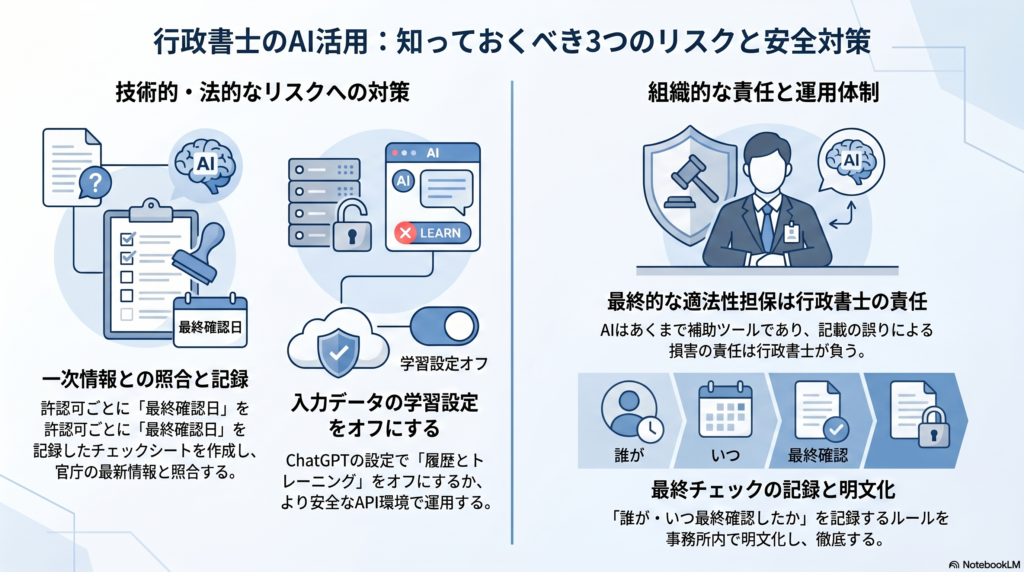 行政書士のAI活用：知っておくべき3つのリスクと安全対策

技術的・法的なリスクへの対策

AI

最終確認日

一次情報との照合と記録

許認可ごとに「最終確認日」を許認可ごとに「最終確認日」を記録したチェックシートを作成し、官庁の最新情報と照合する。

AI

AI

LEARN

学習設定オフ

入力データの学習設定をオフにする

ChatGPTの設定で「履歴とトレーニング」をオフにするか、より安全なAPI環境で運用する。

組織的な責任と運用体制

AI

最終的な適法性担保は行政書士の責任

AIはあくまで補助ツールであり、記載の誤りによる損害の責任は行政書士が負う。

誰が

いつ

最終確認

最終チェックの記録と明文化

「誰が・いつ最終確認したか」を記録するルールを事務所内で明文化し、徹底する。

NotebookLM