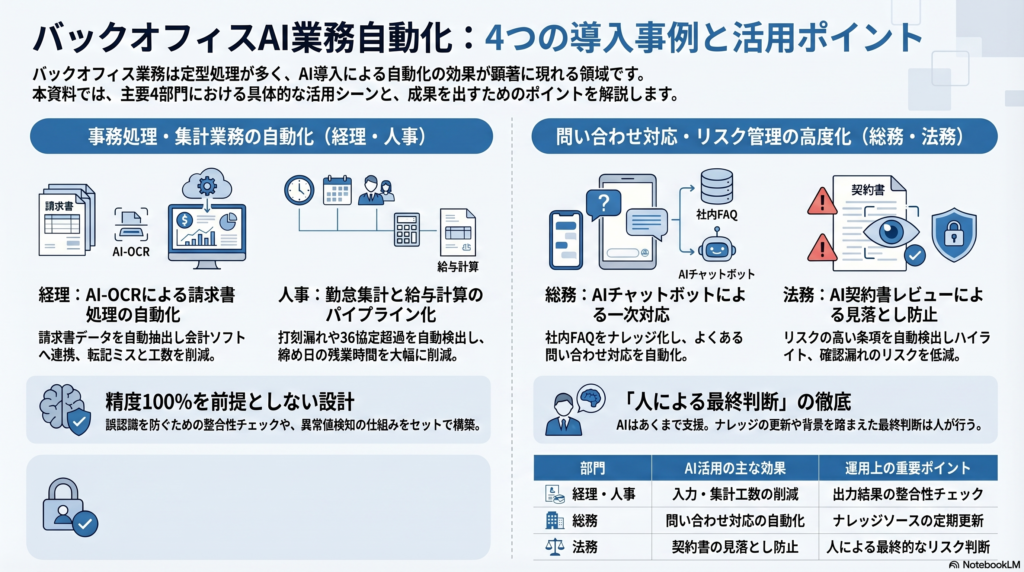 バックオフィスAI業務自動化：4つの導入事例と活用ポイント

バックオフィス業務は定型処理が多く、AI導入による自動化の効果が顕著に現れる領域です。
本資料では、主要4部門における具体的な活用シーンと、成果を出すためのポイントを解説します。

事務処理・集計業務の自動化（経理・人事）

請求書

AI-OCR

給与計算

経理：AI-OCRによる請求書処理の自動化

請求書データを自動抽出し会計ソフトへ連携、転記ミスと工数を削減。

人事：勤怠集計と給与計算のパイプライン化

打刻漏れや36協定超過を自動検出し、締め日の残業時間を大幅に削減。

精度100%を前提としない設計

誤認識を防ぐための整合性チェックや、異常値検知の仕組みをセットで構築。

問い合わせ対応・リスク管理の高度化（総務・法務）

社内FAQ

AIチャットボット

契約書

総務：AIチャットボットによる一次対応

社内FAQをナレッジ化し、よくある問い合わせ対応を自動化。

法務：AI契約書レビューによる見落とし防止

リスクの高い条項を自動検出しハイライト、確認漏れのリスクを低減。

「人による最終判断」の徹底

AIはあくまで支援。ナレッジの更新や背景を踏まえた最終判断は人が行う。

| 部門 | AI活用の主な効果 | 運用上の重要ポイント |
|---|---|---|
| 経理・人事 | 入力・集計工数の削減 | 出力結果の整合性チェック |
| 総務 | 問い合わせ対応の自動化 | ナレッジソースの定期更新 |
| 法務 | 契約書の見落とし防止 | 人による最終的なリスク判断 |

NotebookLM