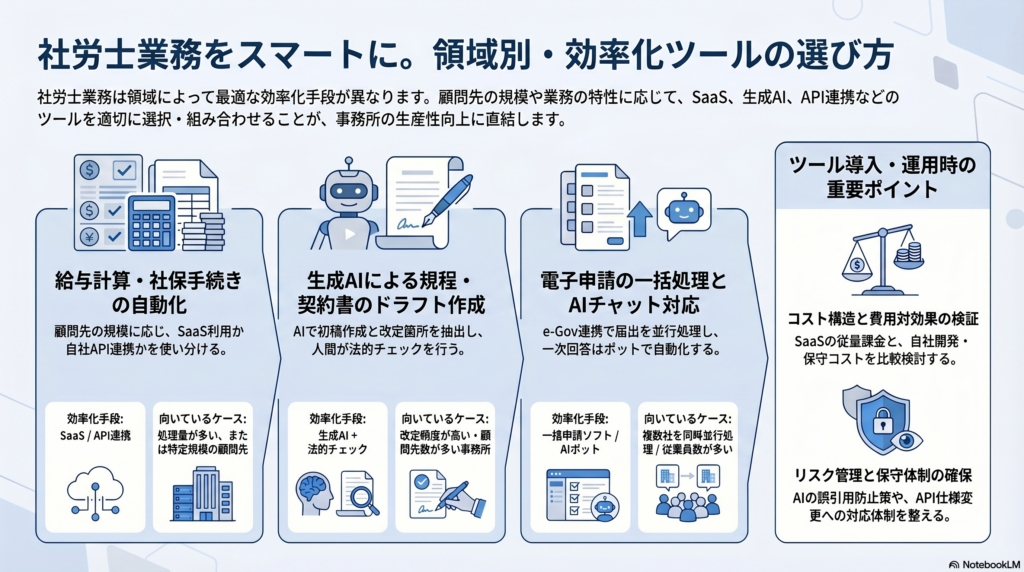 社労士業務をスマートに。領域別・効率化ツールの選び方

社労士業務は領域によって最適な効率化手段が異なります。顧問先の規模や業務の特性に応じて、SaaS、生成AI、API連携などのツールを適切に選択・組み合わせることが、事務所の生産性向上に直結します。

給与計算・社保手続きの自動化

顧問先の規模に応じ、SaaS利用か自社API連携かを使い分ける。

効率化手段:
SaaS / API連携

向いているケース:
処理量が多い、または特定規模の顧問先

生成AIによる規程・契約書のドラフト作成

AIで初稿作成と改定箇所を抽出し、人間が法的チェックを行う。

効率化手段:
生成AI + 法的チェック

向いているケース:
改定頻度が高い・顧問先数が多い事務所

電子申請の一括処理とAIチャット対応

e-Gov連携で届出を並行処理し、一次回答はボットで自動化する。

効率化手段:
一括申請ソフト / AIボット

向いているケース:
複数社を同時並行処理 / 従業員数が多い

ツール導入・運用時の重要ポイント

コスト構造と費用対効果の検証

SaaSの従量課金と、自社開発・保守コストを比較検討する。

リスク管理と保守体制の確保

AIの誤引用防止策や、API仕様変更への対応体制を整える。

NotebookLM