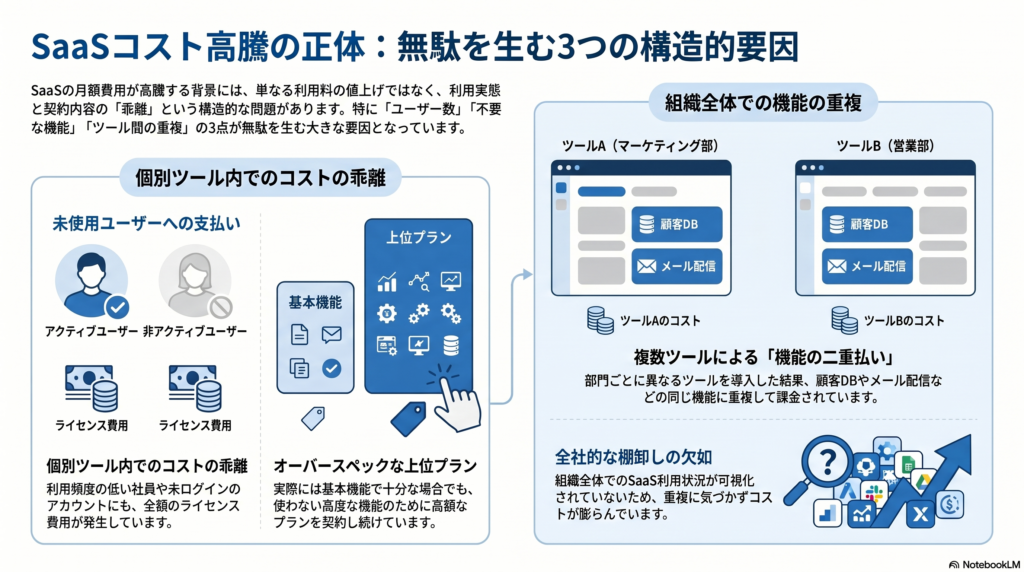 SaaSコスト高騰の正体：無駄を生む3つの構造的要因

SaaSの月額費用が高騰する背景には、単なる利用料の値上げではなく、利用実態と契約内容の「乖離」という構造的な問題があります。特に「ユーザー数」「不要な機能」「ツール間の重複」の3点が無駄を生む大きな要因となっています。

個別ツール内でのコストの乖離

未使用ユーザーへの支払い

アクティブユーザー

非アクティブユーザー

ライセンス費用

ライセンス費用

個別ツール内でのコストの乖離

利用頻度の低い社員や未ログインのアカウントにも、全額のライセンス費用が発生しています。

基本機能

上位プラン

オーバースペックな上位プラン

実際には基本機能で十分な場合でも、使わない高度な機能のために高額なプランを契約し続けています。

組織全体での機能の重複

ツールA（マーケティング部）

顧客DB

メール配信

ツールAのコスト

ツールB（営業部）

顧客DB

メール配信

ツールBのコスト

複数ツールによる「機能の二重払い」

部門ごとに異なるツールを導入した結果、顧客DBやメール配信などの同じ機能に重複して課金されています。

全社的な棚卸しの欠如

組織全体でのSaaS利用状況が可視化されていないため、重複に気づかずコストが膨らんでいます。

NotebookLM